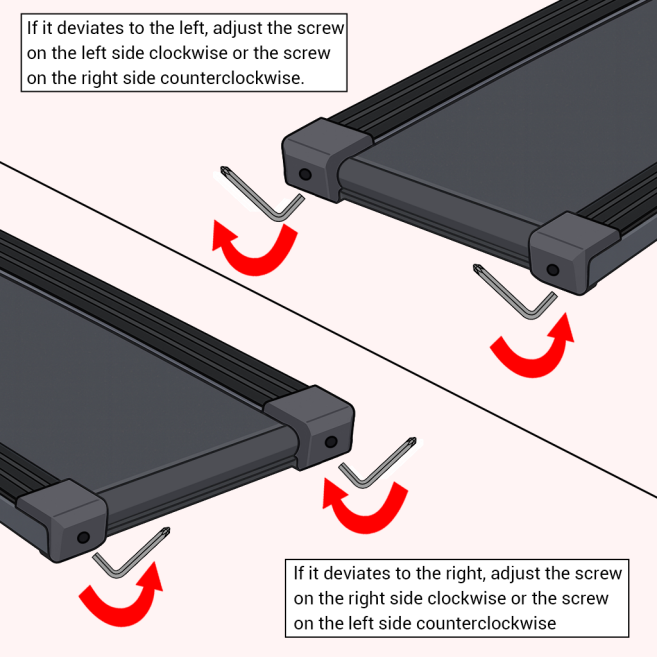 If it deviates to the left, adjust the screw on the left side clockwise or the screw on the right side counterclockwise.

If it deviates to the right, adjust the screw on the right side clockwise or the screw on the left side counterclockwise